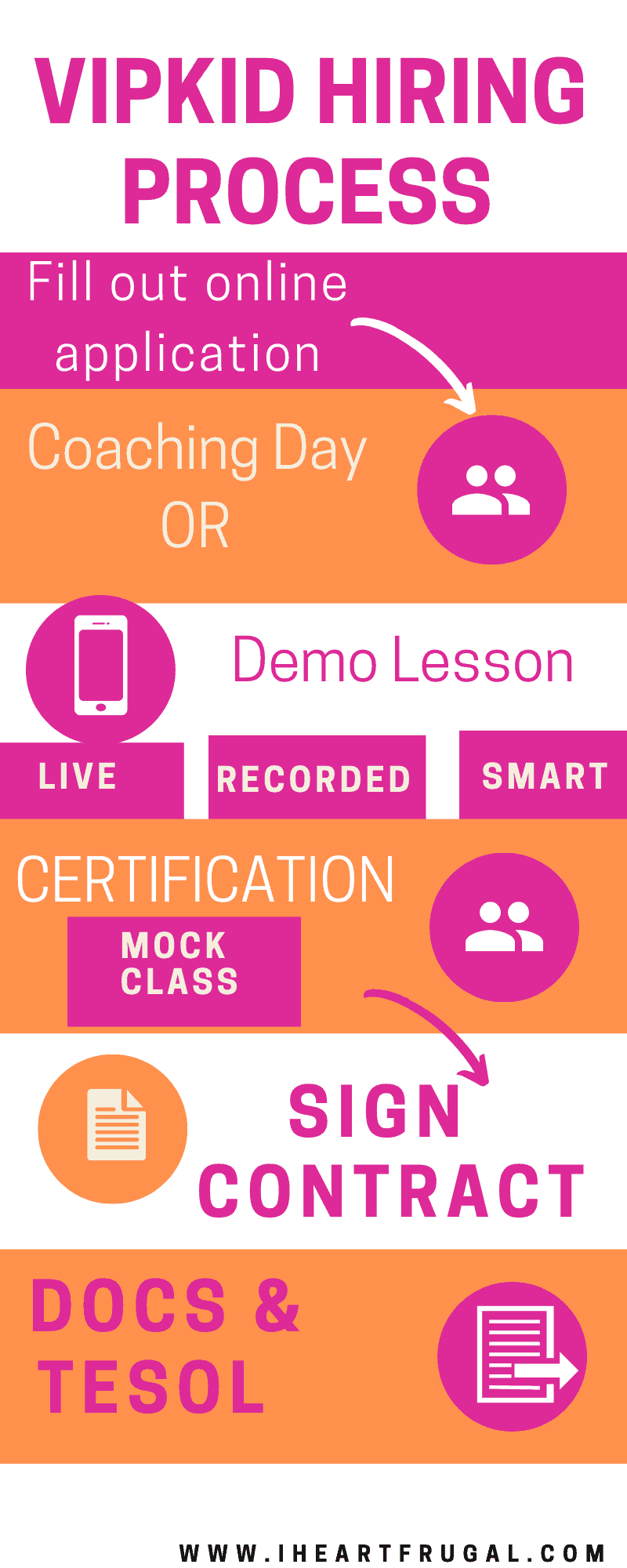 VIPKID HIRING PROCESS

Fill out online application

Coaching Day
OR

Demo Lesson

LIVE

RECORDED

SMART

CERTIFICATION

MOCK CLASS

SIGN CONTRACT

DOCS & TESOL

WWW.IHEARTFRUGAL.COM